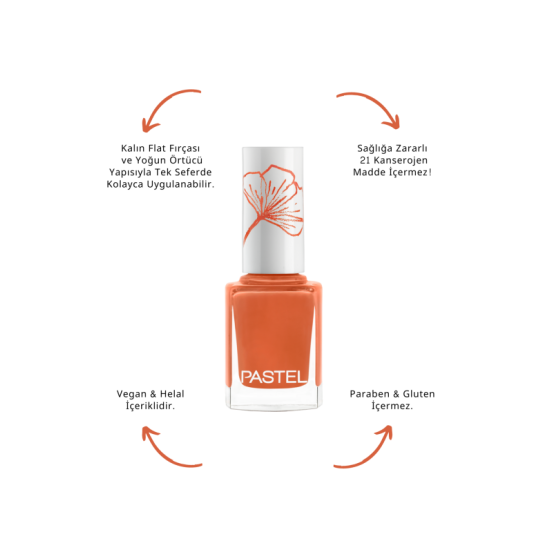 Kalın Flat Fırçası ve Yoğun Örtücü Yapısıyla Tek Seferde Kolayca Uygulanabilir.

Sağlığa Zararlı 21 Kanserojen Madde İçermez!

PASTEL

Vegan & Helal İçeriklidir.

Paraben & Gluten İçermez.